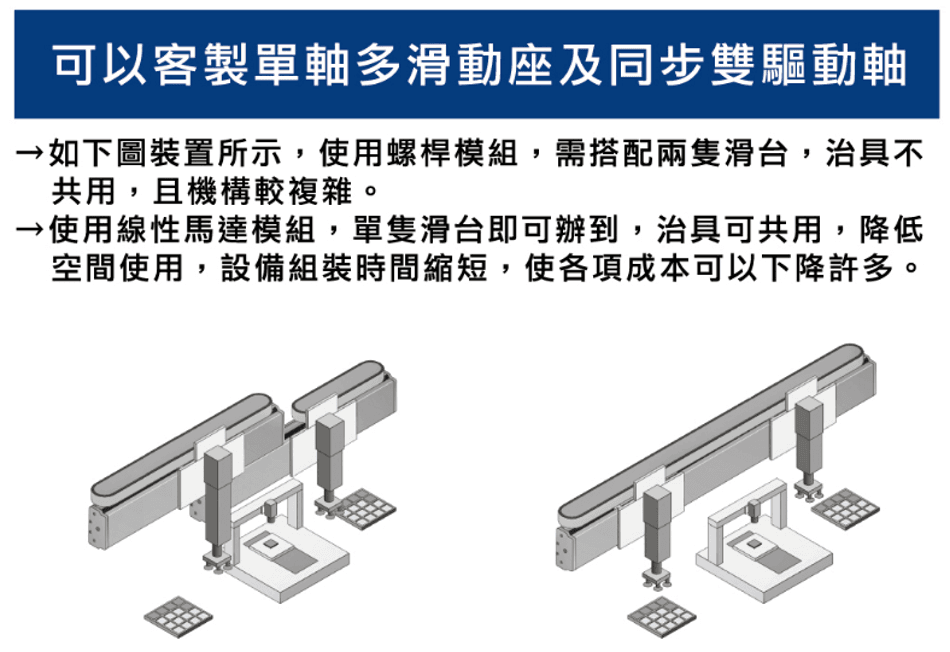 可以客製單軸多滑動座及同步雙驅動軸

→如下圖裝置所示，使用螺桿模組，需搭配兩隻滑台，治具不共用，且機構較複雜。
→使用線性馬達模組，單隻滑台即可辦到，治具可共用，降低空間使用，設備組裝時間縮短，使各項成本可以下降許多。